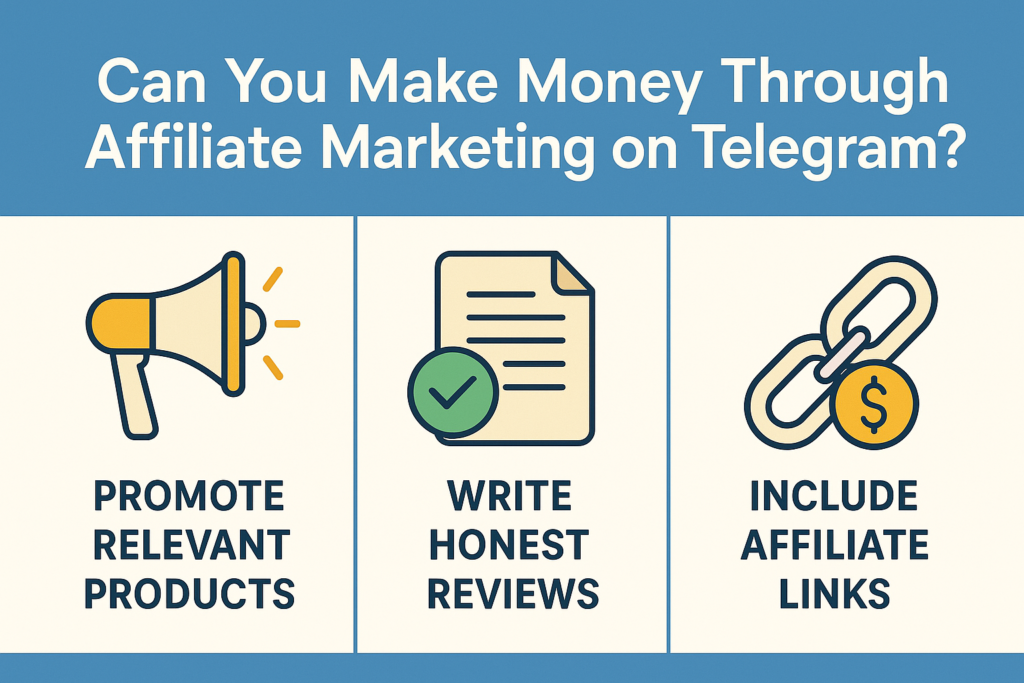 Can You Make Money Through Affiliate Marketing on Telegram?

PROMOTE RELEVANT PRODUCTS

WRITE HONEST REVIEWS

$

INCLUDE AFFILIATE LINKS