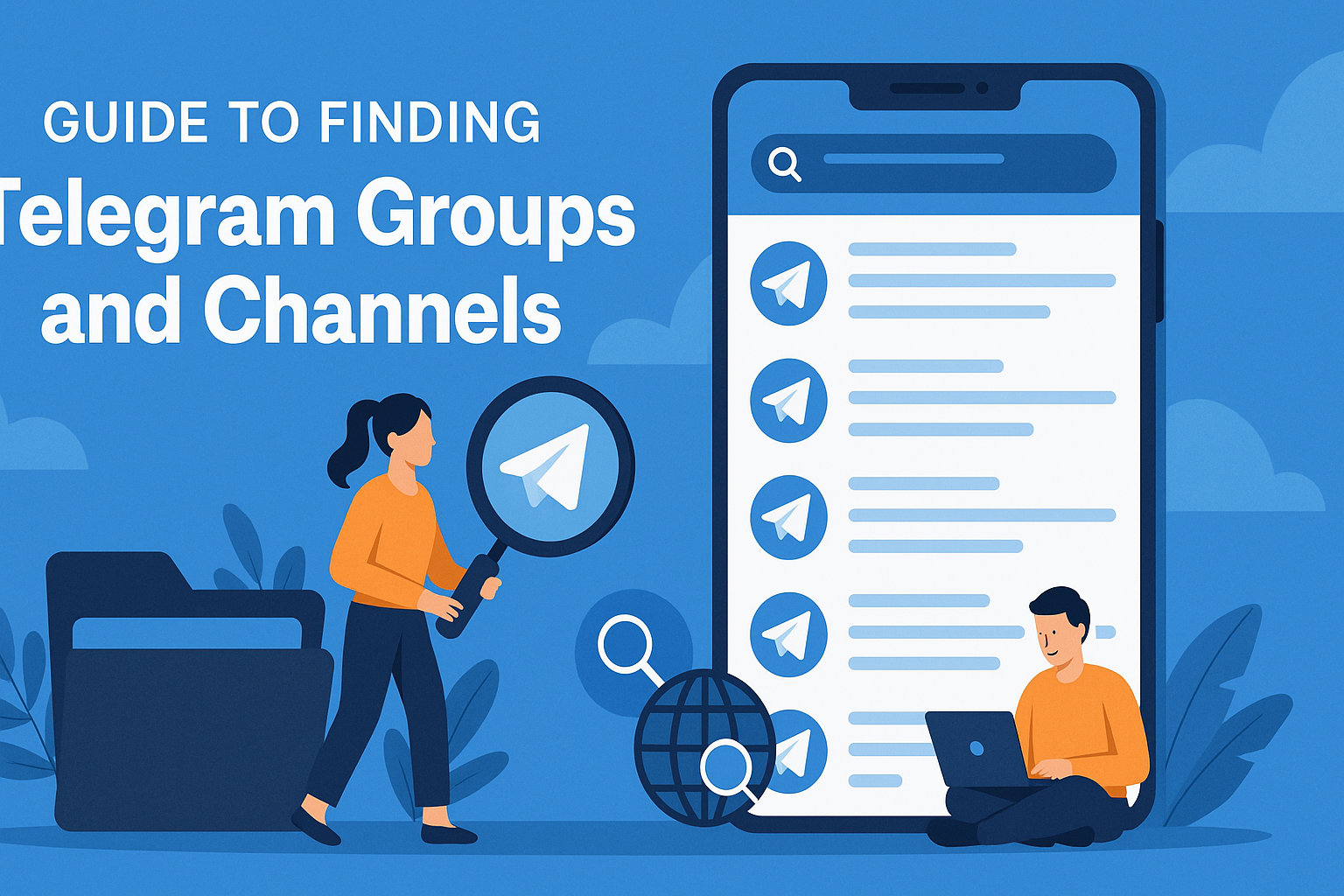 GUIDE TO FINDING
Telegram Groups and Channels