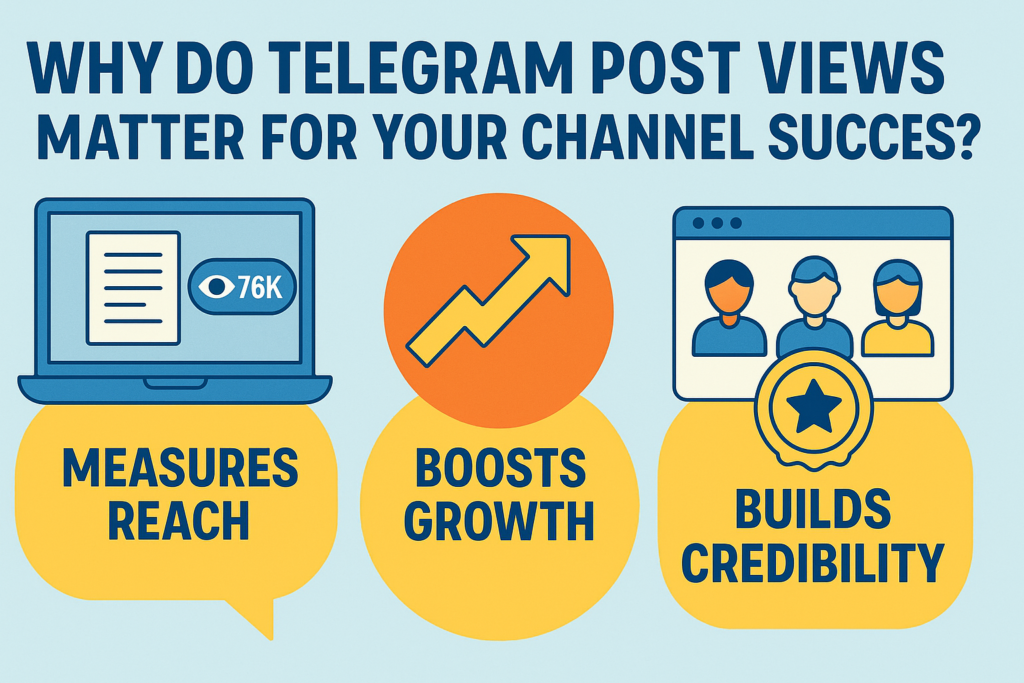 WHY DO TELEGRAM POST VIEWS MATTER FOR YOUR CHANNEL SUCCES?

76K

MEASURES REACH

BOOSTS GROWTH

BUILDS CREDIBILITY