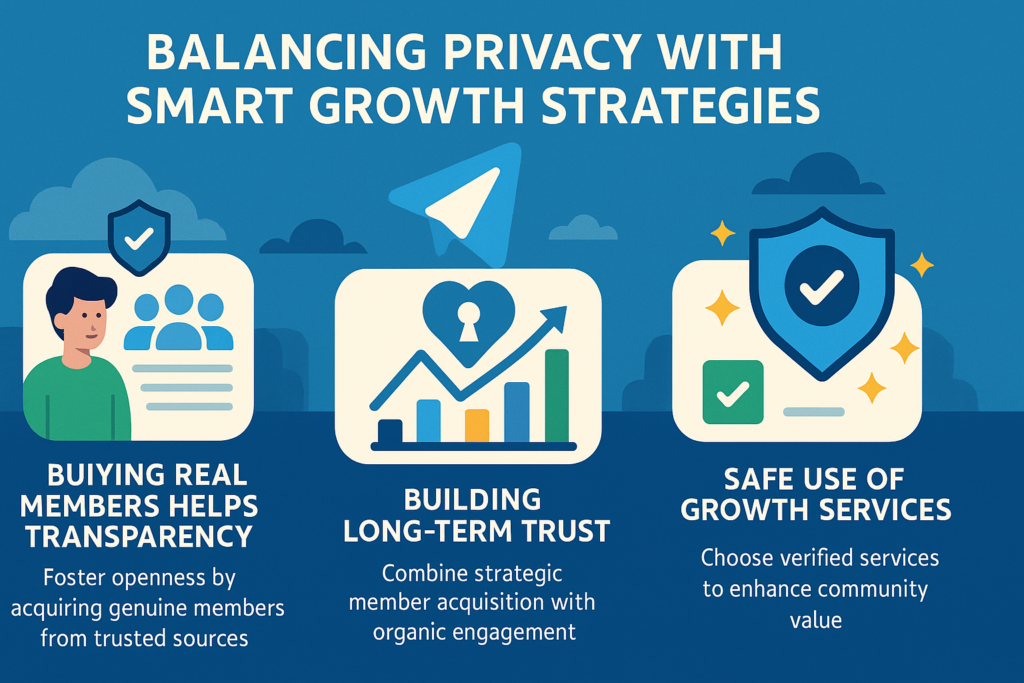 BALANCING PRIVACY WITH SMART GROWTH STRATEGIES

BUIYING REAL MEMBERS HELPS TRANSPARENCY

Foster openness by acquiring genuine members from trusted sources

BUILDING LONG-TERM TRUST

Combine strategic member acquisition with organic engagement

SAFE USE OF GROWTH SERVICES

Choose verified services to enhance community value